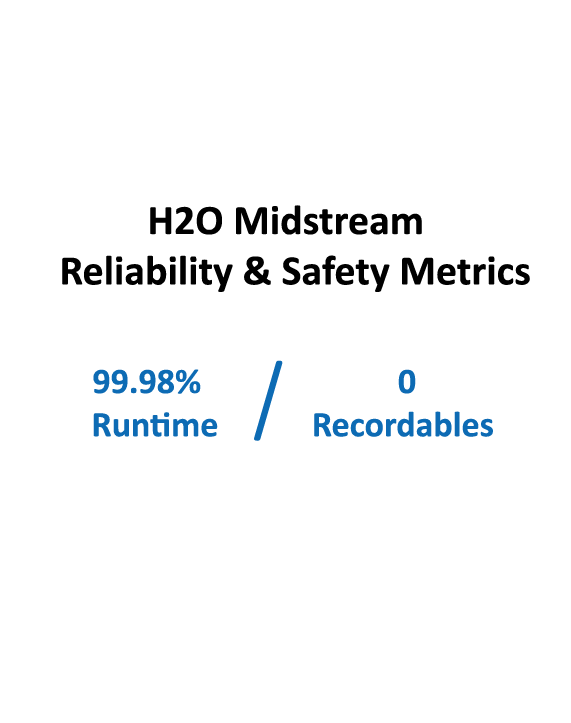 H2O Midstream
Reliability & Safety Metrics

99.98%
Runtime

/

0
Recordables